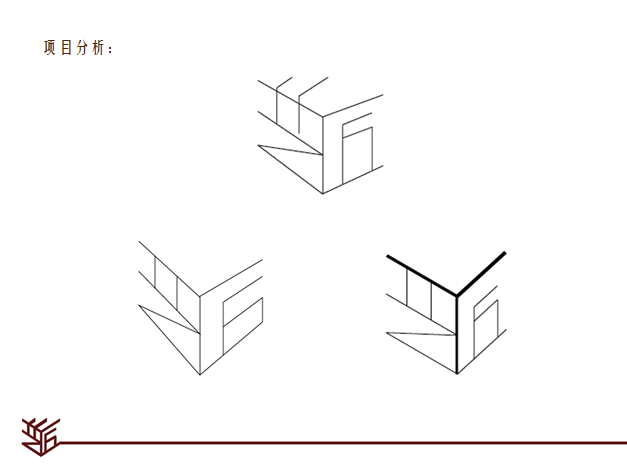 项目分析：